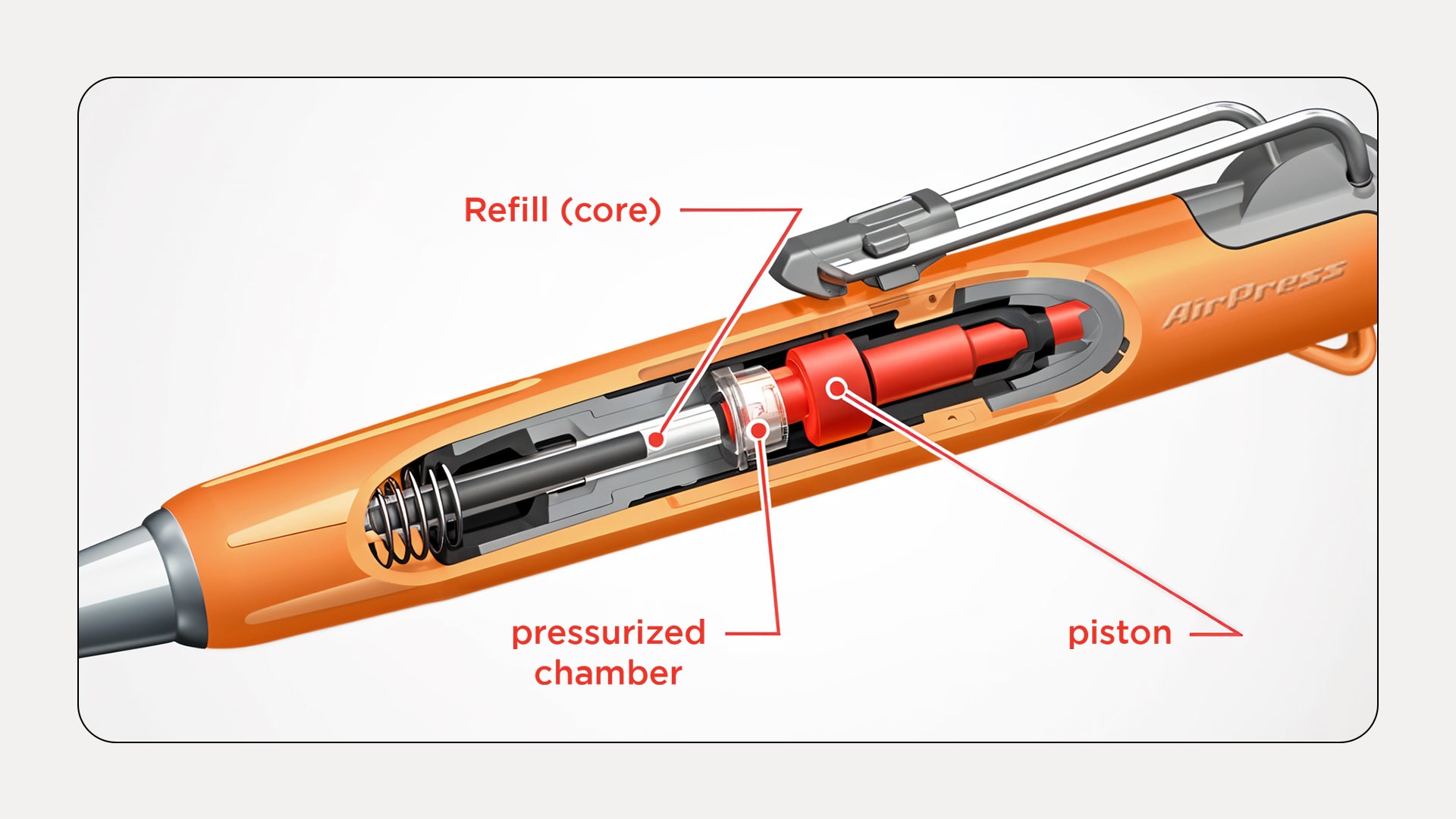 Refill (core)

AirPress

pressurized chamber

piston