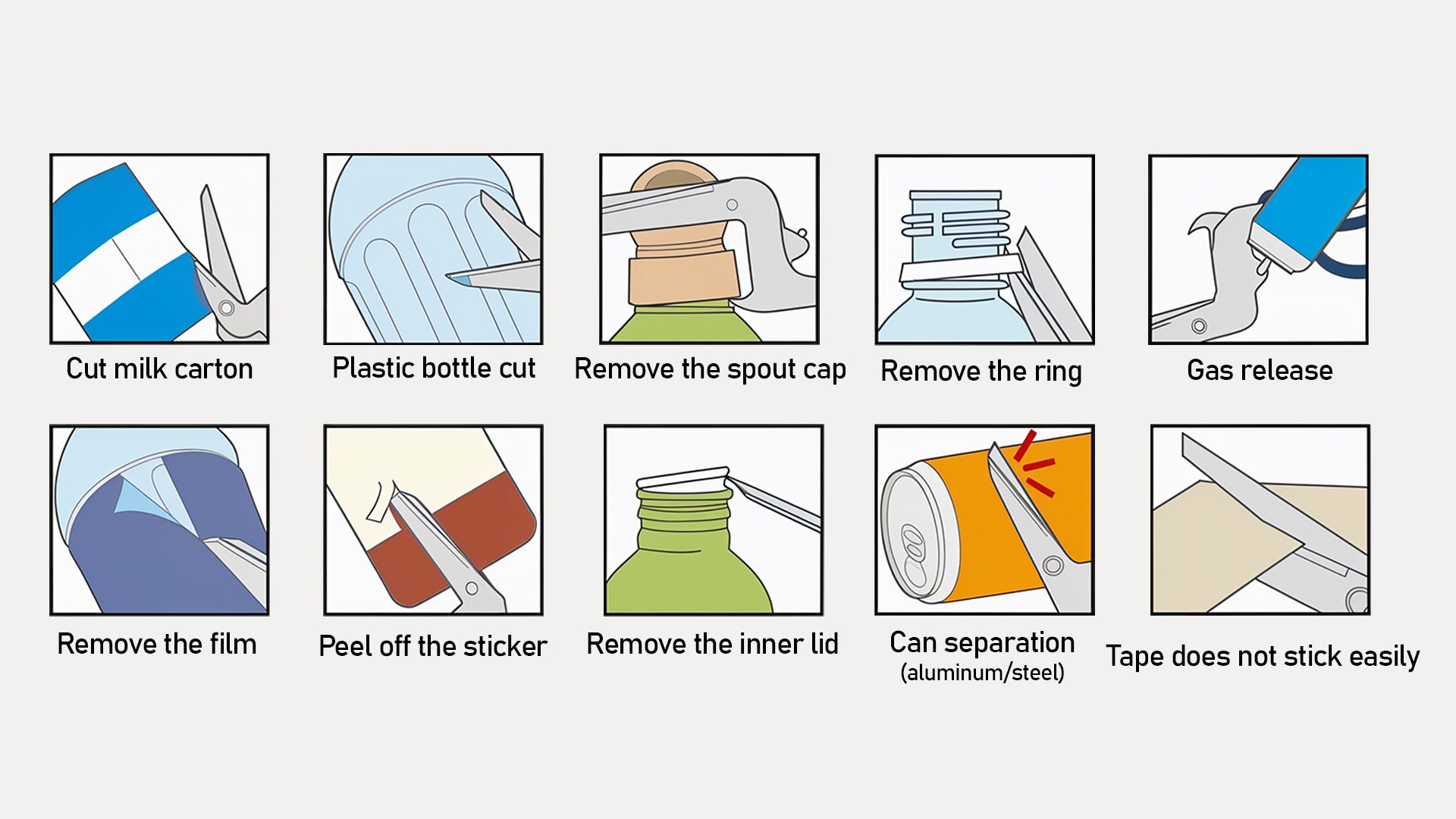 Cut milk carton

Plastic bottle cut

Remove the spout cap

Remove the ring

Gas release

Remove the film

Peel off the sticker

Remove the inner lid

Can separation (aluminum/steel)

Tape does not stick easily